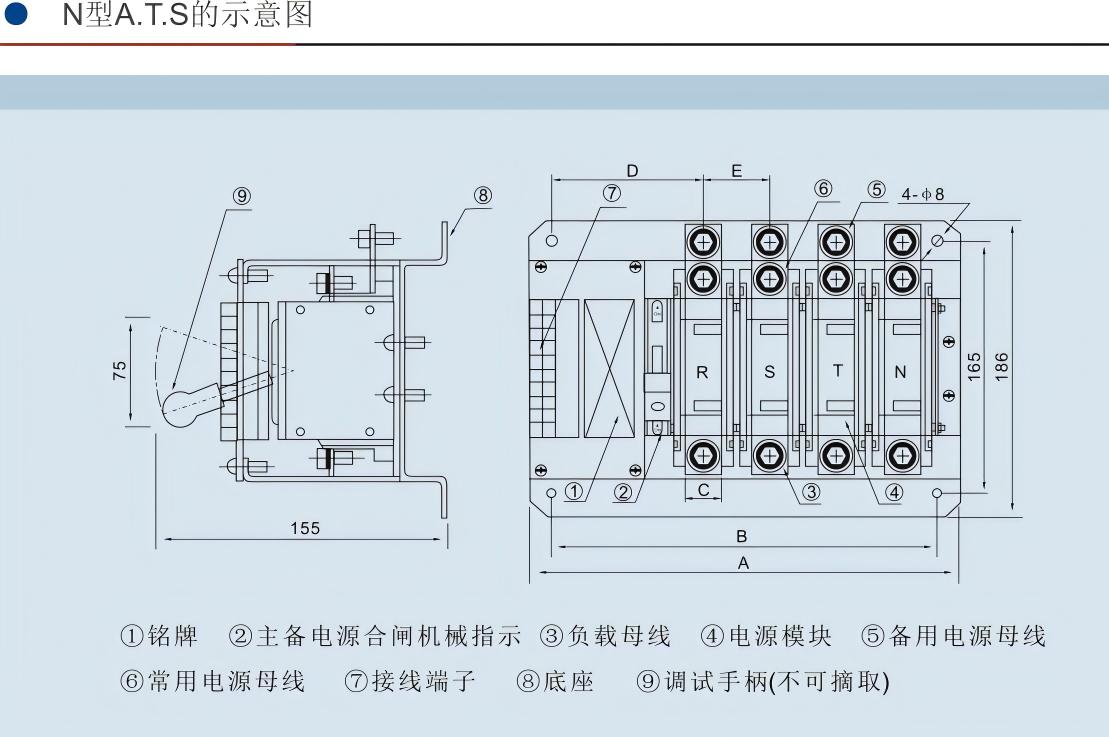 N型A.T.S的示意图

⑨ ⑧ 75 155

D E ⑦ ⑥ ⑤ 4-φ8

R S T N

165 186

① ② C ③ ④

B

A

①铭牌 ②主备电源合闸机械指示 ③负载母线 ④电源模块 ⑤备用电源母线

⑥常用电源母线 ⑦接线端子 ⑧底座 ⑨调试手柄(不可摘取)